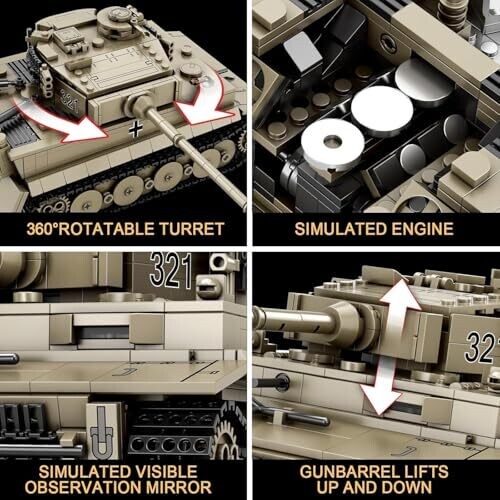 321

360°ROTATABLE TURRET

SIMULATED ENGINE

321

SIMULATED VISIBLE OBSERVATION MIRROR

321

GUNBARREL LIFTS UP AND DOWN